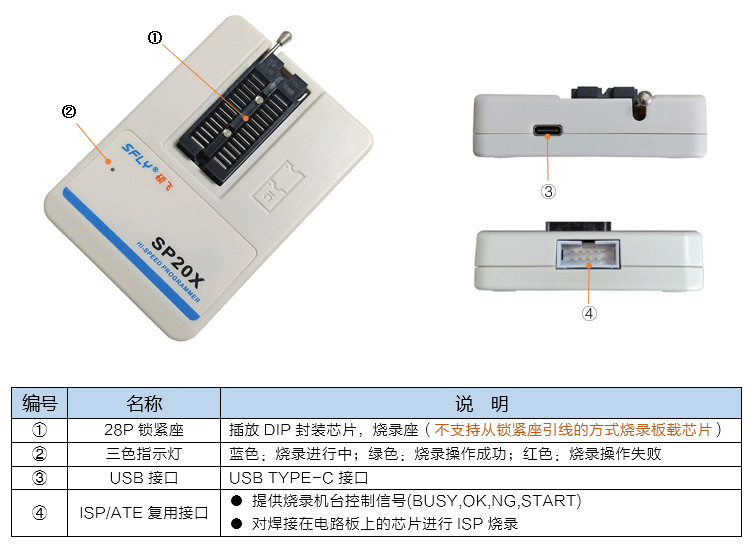 ①

②

SFLY® 硕飞

SP20X
HI-SPEED PROGRAMMER

③

④

| 编号 | 名称 | 说　明 |
|---|---|---|
| ① | 28P 锁紧座 | 插放 DIP 封装芯片，烧录座（不支持从锁紧座引线的方式烧录板载芯片） |
| ② | 三色指示灯 | 蓝色：烧录进行中；绿色：烧录操作成功；红色：烧录操作失败 |
| ③ | USB 接口 | USB TYPE-C 接口 |
| ④ | ISP/ATE 复用接口 | ● 提供烧录机台控制信号(BUSY,OK,NG,START) ● 对焊接在电路板上的芯片进行 ISP 烧录 |